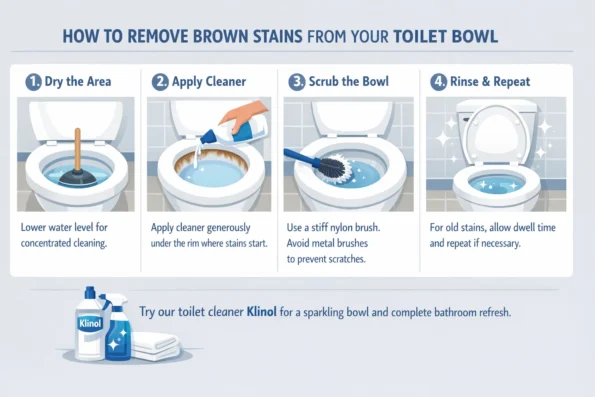 HOW TO REMOVE BROWN STAINS FROM YOUR TOILET BOWL

1. Dry the Area

Lower water level for concentrated cleaning.

2. Apply Cleaner

Apply cleaner generously under the rim where stains start.

3. Scrub the Bowl

Use a stiff nylon brush. Avoid metal brushes to prevent scratches.

4. Rinse & Repeat

For old stains, allow dwell time and repeat if necessary.

Klinol

Try our toilet cleaner Klinol for a sparkling bowl and complete bathroom refresh.