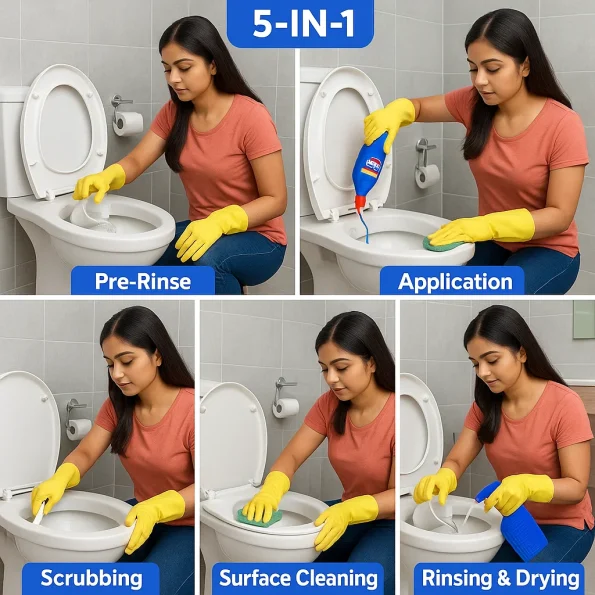 5-IN-1

Pre-Rinse

Application

Scrubbing

Surface Cleaning

Rinsing & Drying