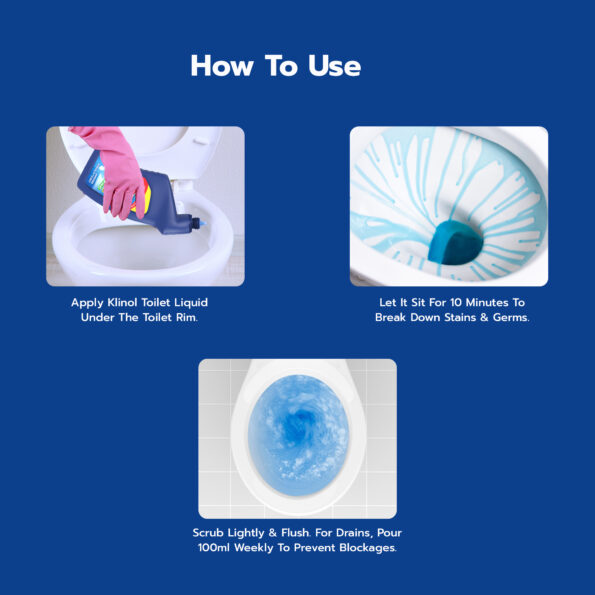 How To Use

Apply Klinol Toilet Liquid Under The Toilet Rim.

Let It Sit For 10 Minutes To Break Down Stains & Germs.

Scrub Lightly & Flush. For Drains, Pour 100ml Weekly To Prevent Blockages.